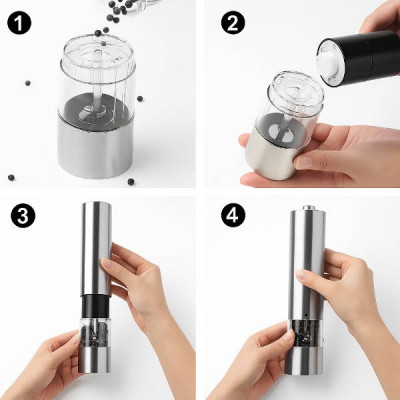 1

2

3

4